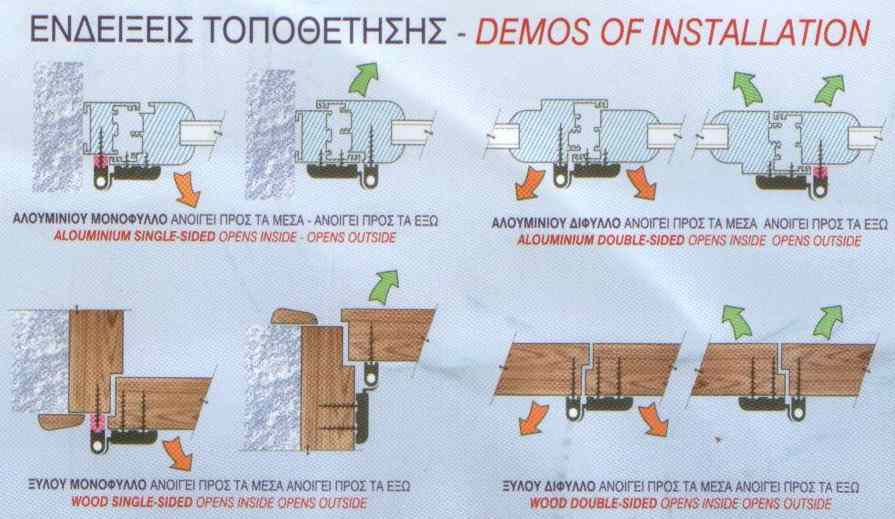 ΕΝΔΕΙΞΕΙΣ ΤΟΠΟΘΕΤΗΣΗΣ - DEMOS OF INSTALLATION

ΑΛΟΥΜΙΝΙΟΥ ΜΟΝΟΦΥΛΛΟ ΑΝΟΙΓΕΙ ΠΡΟΣ ΤΑ ΜΕΣΑ - ΑΝΟΙΓΕΙ ΠΡΟΣ ΤΑ ΕΞΩ
ALOUMINIUM SINGLE-SIDED OPENS INSIDE - OPENS OUTSIDE

ΑΛΟΥΜΙΝΙΟΥ ΔΙΦΥΛΛΟ ΑΝΟΙΓΕΙ ΠΡΟΣ ΤΑ ΜΕΣΑ ΑΝΟΙΓΕΙ ΠΡΟΣ ΤΑ ΕΞΩ
ALOUMINIUM DOUBLE-SIDED OPENS INSIDE OPENS OUTSIDE

ΞΥΛΟΥ ΜΟΝΟΦΥΛΛΟ ΑΝΟΙΓΕΙ ΠΡΟΣ ΤΑ ΜΕΣΑ ΑΝΟΙΓΕΙ ΠΡΟΣ ΤΑ ΕΞΩ
WOOD SINGLE-SIDED OPENS INSIDE OPENS OUTSIDE

ΞΥΛΟΥ ΔΙΦΥΛΛΟ ΑΝΟΙΓΕΙ ΠΡΟΣ ΤΑ ΜΕΣΑ ΑΝΟΙΓΕΙ ΠΡΟΣ ΤΑ ΕΞΩ
WOOD DOUBLE-SIDED OPENS INSIDE OPENS OUTSIDE